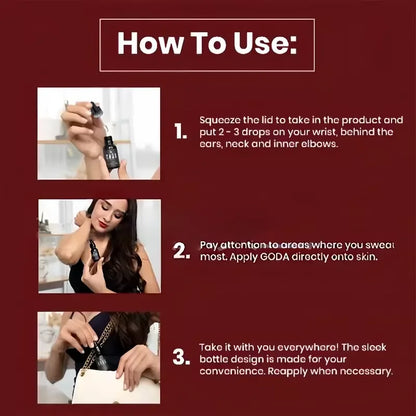 How To Use:

1. Squeeze the lid to take in the product and put 2 - 3 drops on your wrist, behind the ears, neck and inner elbows.

2. Pay attention to areas where you sweat most. Apply GODA directly onto skin.

3. Take it with you everywhere! The sleek bottle design is made for your convenience. Reapply when necessary.