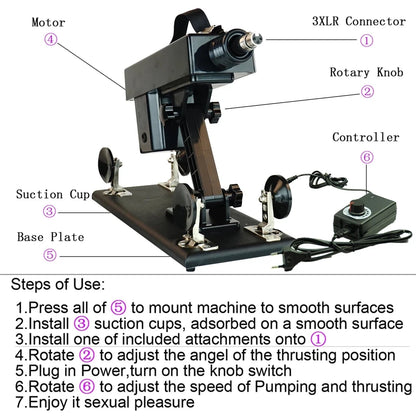 Motor
④

3XLR Connector
①

Rotary Knob
②

Controller
⑥

Suction Cup
③

Base Plate
⑤

Steps of Use:

1.Press all of ⑤ to mount machine to smooth surfaces
2.Install ③ suction cups, adsorbed on a smooth surface
3.Install one of included attachments onto ①
4.Rotate ② to adjust the angel of the thrusting position
5.Plug in Power,turn on the knob switch
6.Rotate ⑥ to adjust the speed of Pumping and thrusting
7.Enjoy it sexual pleasure