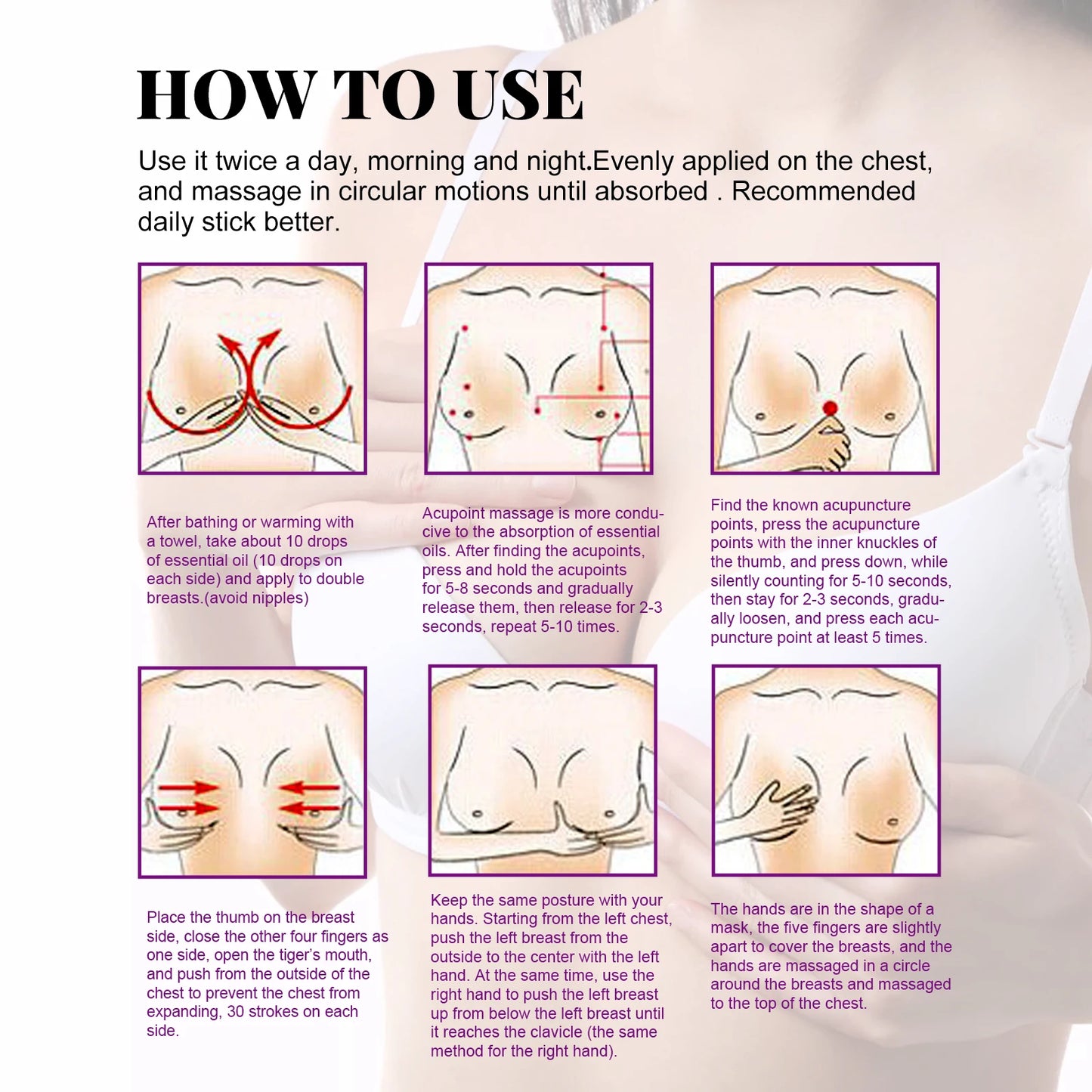 HOW TO USE

Use it twice a day, morning and night.Evenly applied on the chest, and massage in circular motions until absorbed . Recommended daily stick better.

After bathing or warming with a towel, take about 10 drops of essential oil (10 drops on each side) and apply to double breasts.(avoid nipples)

Acupoint massage is more conducive to the absorption of essential oils. After finding the acupoints, press and hold the acupoints for 5-8 seconds and gradually release them, then release for 2-3 seconds, repeat 5-10 times.

Find the known acupuncture points, press the acupuncture points with the inner knuckles of the thumb, and press down, while silently counting for 5-10 seconds, then stay for 2-3 seconds, gradually loosen, and press each acupuncture point at least 5 times.

Place the thumb on the breast side, close the other four fingers as one side, open the tiger's mouth, and push from the outside of the chest to prevent the chest from expanding, 30 strokes on each side.

Keep the same posture with your hands. Starting from the left chest, push the left breast from the outside to the center with the left hand. At the same time, use the right hand to push the left breast up from below the left breast until it reaches the clavicle (the same method for the right hand).

The hands are in the shape of a mask, the five fingers are slightly apart to cover the breasts, and the hands are massaged in a circle around the breasts and massaged to the top of the chest.